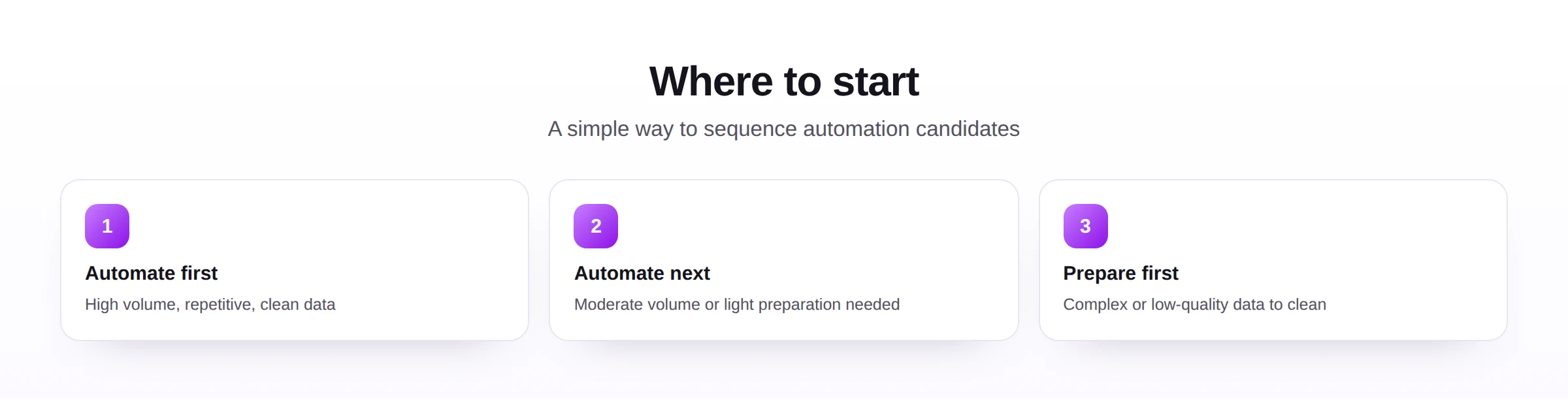 Where to start

A simple way to sequence automation candidates

1

Automate first

High volume, repetitive, clean data

2

Automate next

Moderate volume or light preparation needed

3

Prepare first

Complex or low-quality data to clean