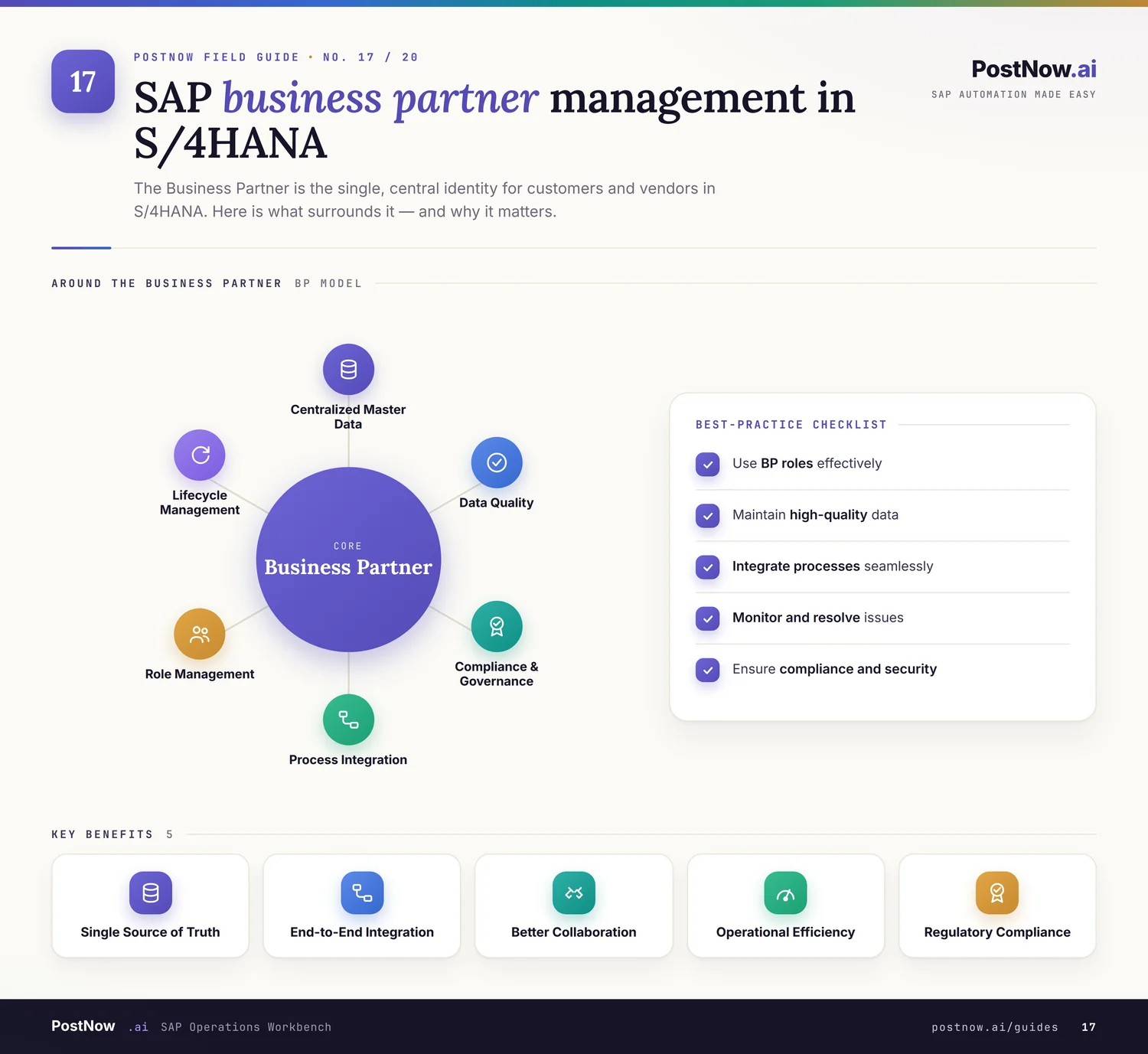 17

POSTNOW FIELD GUIDE • NO. 17 / 20

SAP business partner management in S/4HANA

PostNow.ai
SAP AUTOMATION MADE EASY

The Business Partner is the single, central identity for customers and vendors in S/4HANA. Here is what surrounds it — and why it matters.

AROUND THE BUSINESS PARTNER BP MODEL

Centralized Master Data

Lifecycle Management

Data Quality

CORE
Business Partner

Role Management

Compliance & Governance

Process Integration

BEST-PRACTICE CHECKLIST

Use BP roles effectively

Maintain high-quality data

Integrate processes seamlessly

Monitor and resolve issues

Ensure compliance and security

KEY BENEFITS 5

Single Source of Truth

End-to-End Integration

Better Collaboration

Operational Efficiency

Regulatory Compliance

PostNow .ai SAP Operations Workbench

postnow.ai/guides 17