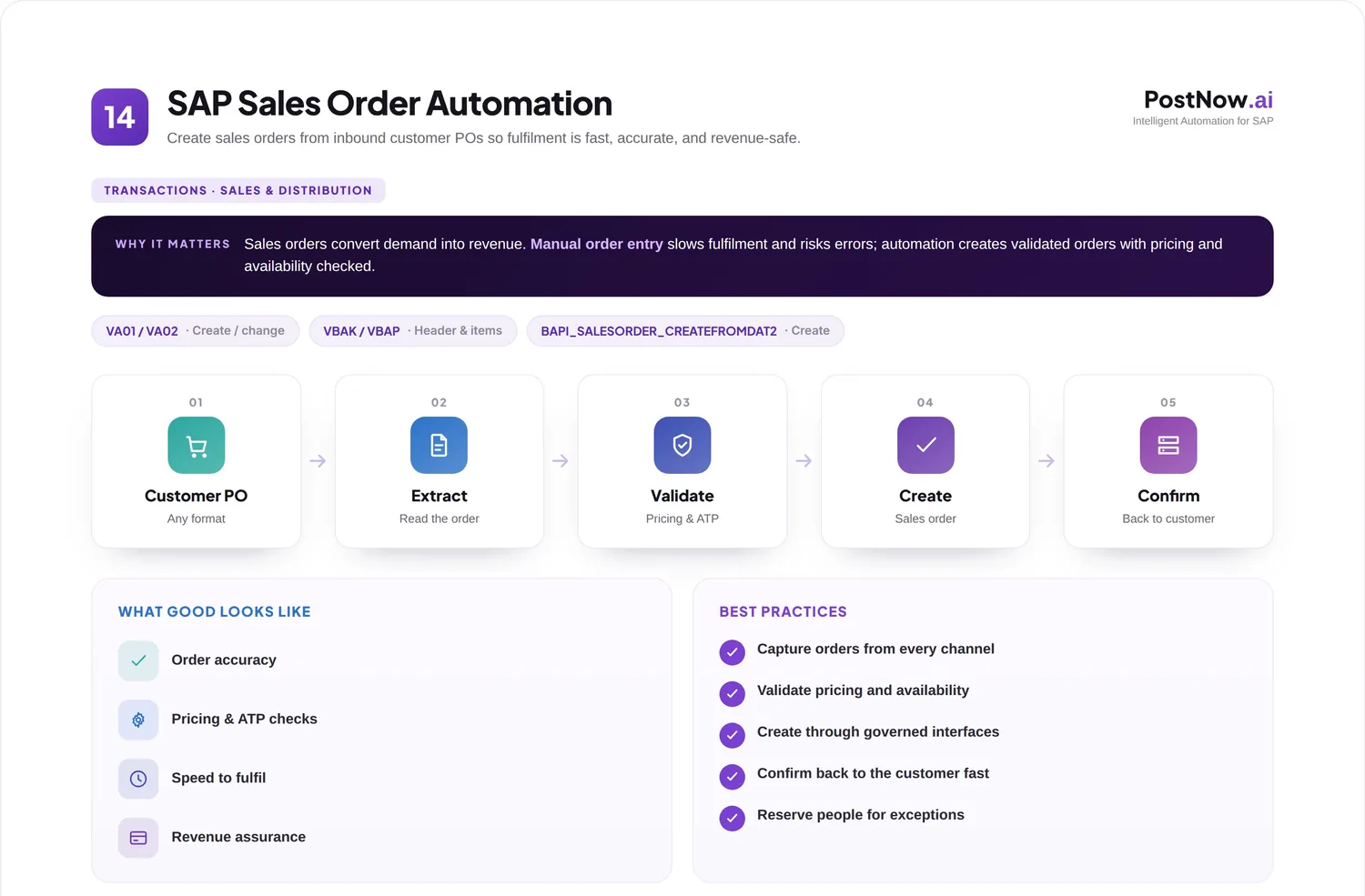 14

SAP Sales Order Automation

Create sales orders from inbound customer POs so fulfilment is fast, accurate, and revenue-safe.

PostNow.ai
Intelligent Automation for SAP

TRANSACTIONS · SALES & DISTRIBUTION

WHY IT MATTERS Sales orders convert demand into revenue. Manual order entry slows fulfilment and risks errors; automation creates validated orders with pricing and availability checked.

VA01 / VA02 · Create / change

VBAK / VBAP · Header & items

BAPI_SALESORDER_CREATEFROMDAT2 · Create

01
Customer PO
Any format

02
Extract
Read the order

03
Validate
Pricing & ATP

04
Create
Sales order

05
Confirm
Back to customer

WHAT GOOD LOOKS LIKE

Order accuracy

Pricing & ATP checks

Speed to fulfil

Revenue assurance

BEST PRACTICES

Capture orders from every channel

Validate pricing and availability

Create through governed interfaces

Confirm back to the customer fast

Reserve people for exceptions